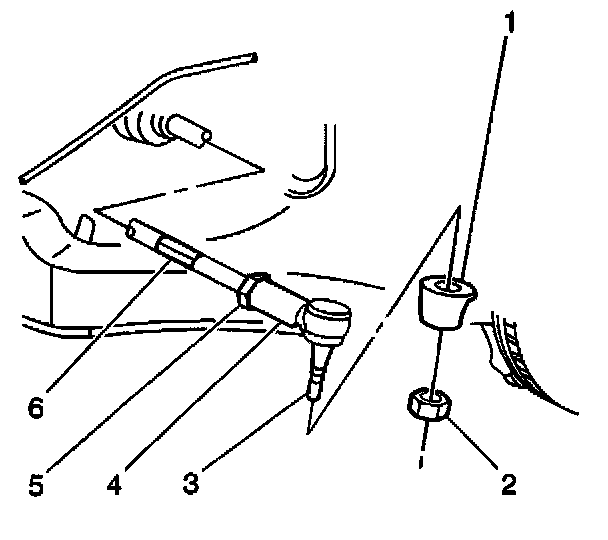 1
6
5
4
3
2