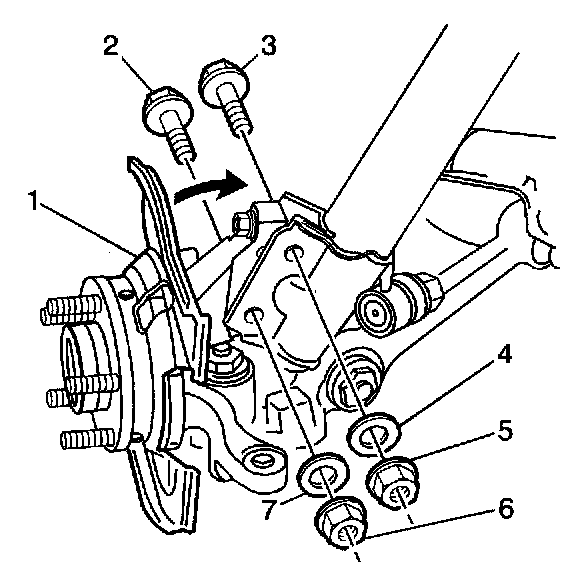 2
3
1
4
5
7
6