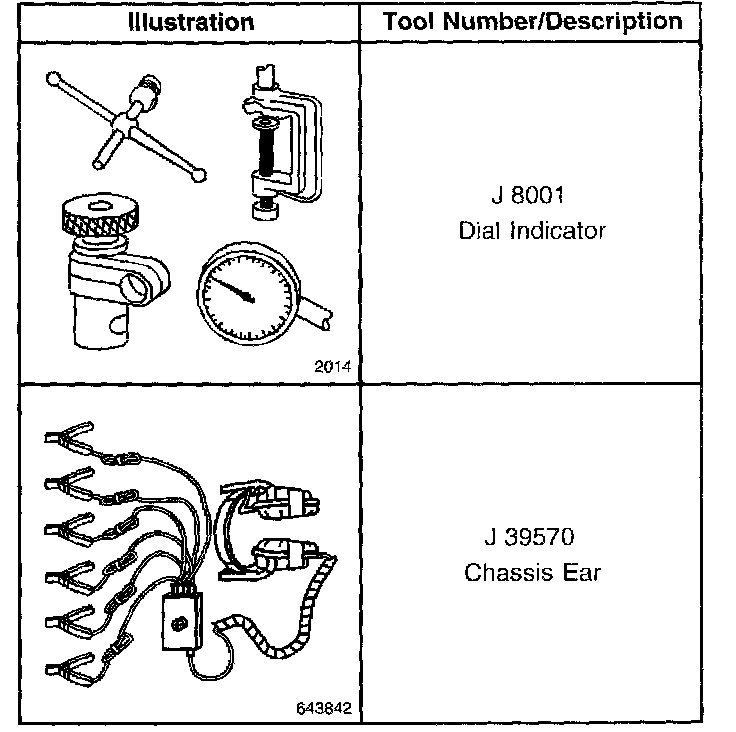 | Illustration | Tool Number/Description |
|---|---|
| 2014 | J 8001 Dial Indicator |
| 643842 | J 39570 Chassis Ear |