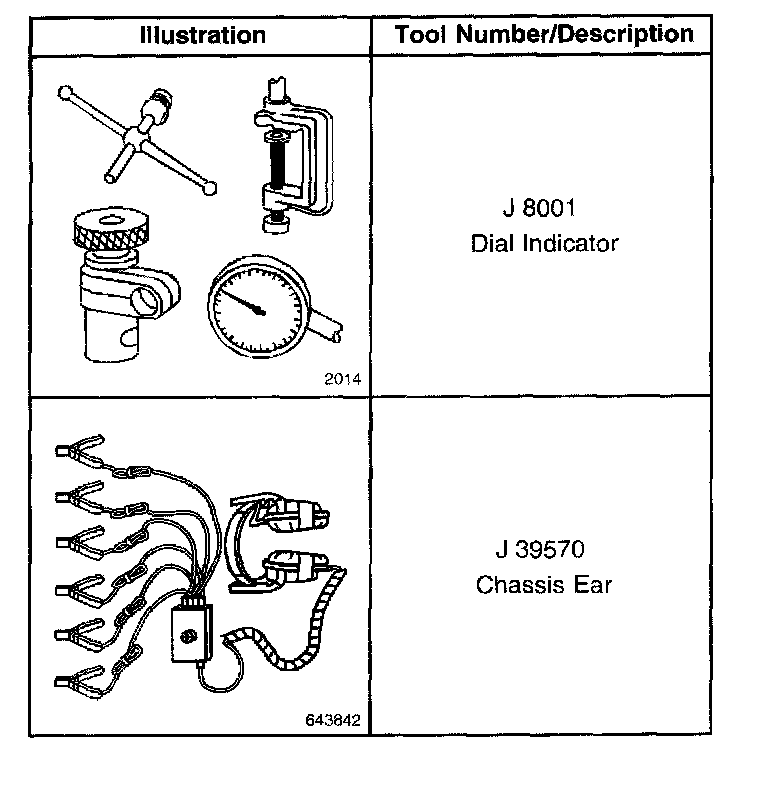 | Illustration | Tool Number/Description |
|---|---|
| 2014 | J 8001 Dial Indicator |
| 643842 | J 39570 Chassis Ear |