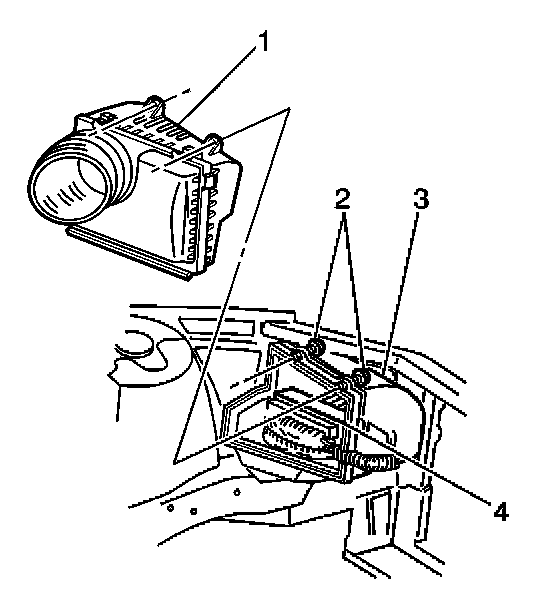 1
2
3
4