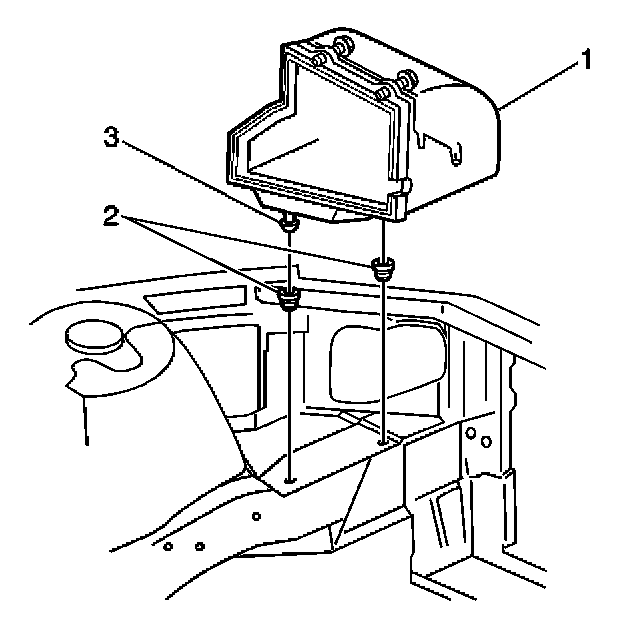 1
3
2