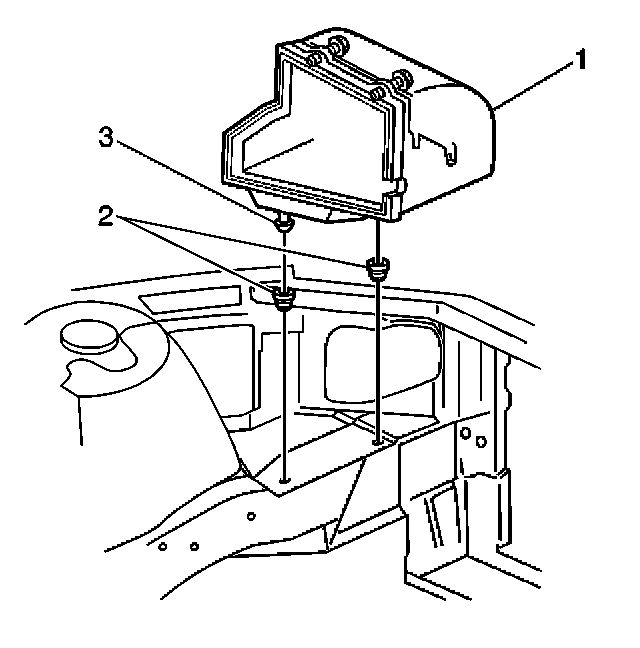 1
3
2