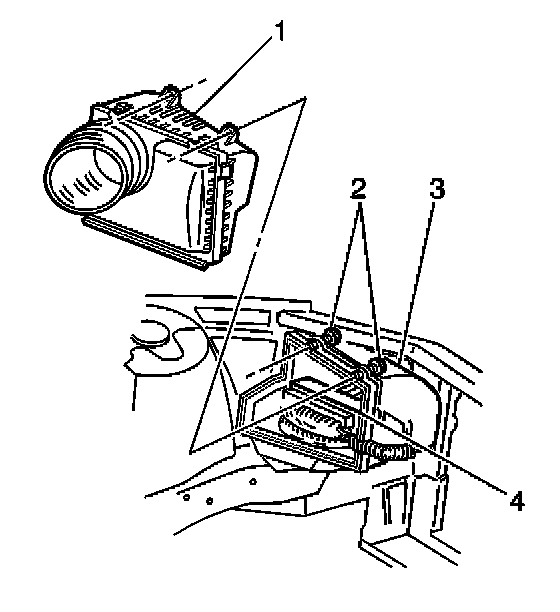 1
2
3
4