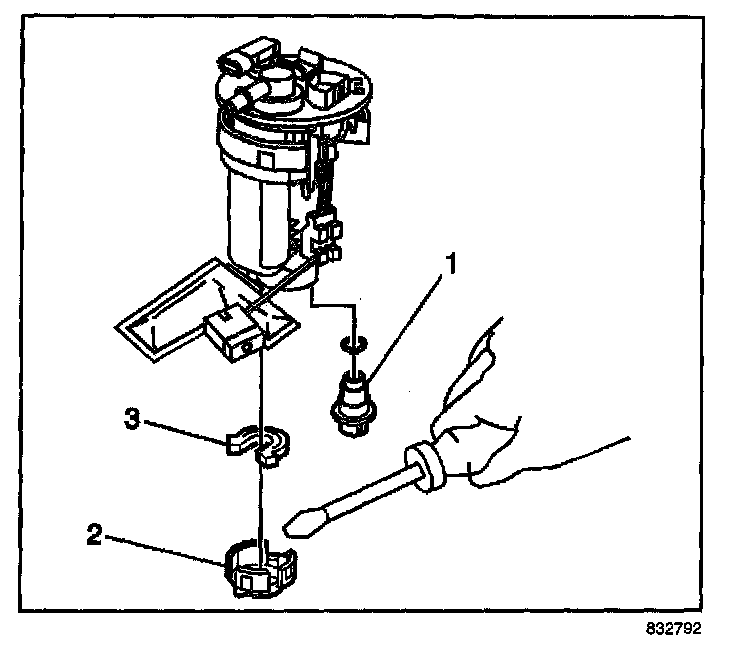 1
3
2
832792