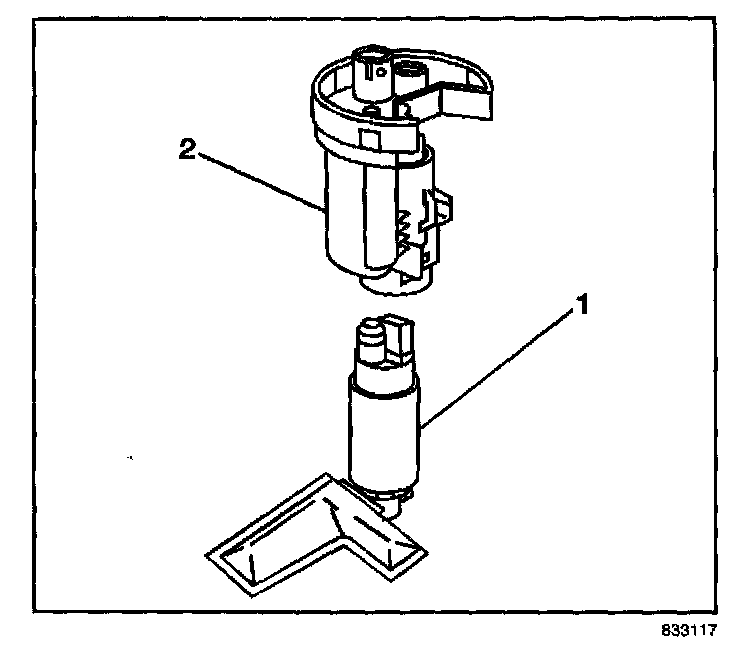 2

1

833117