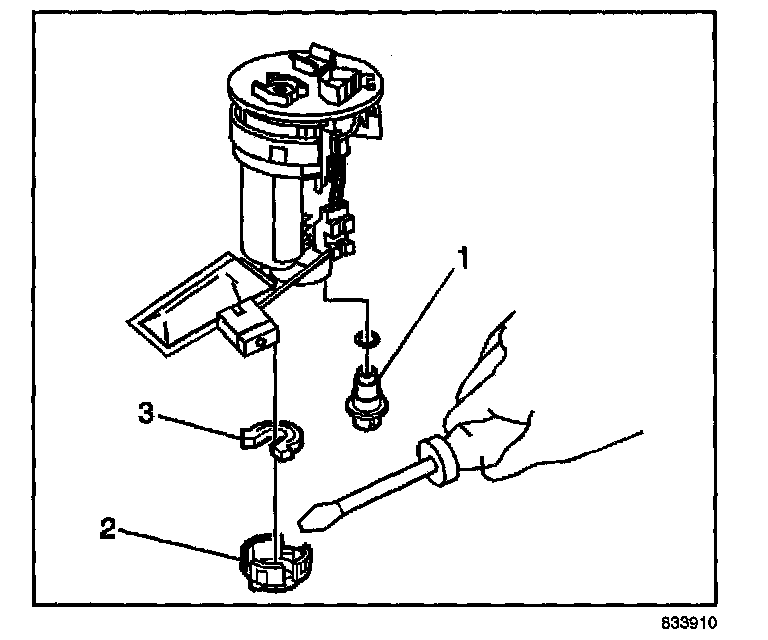 1
3
2
833910