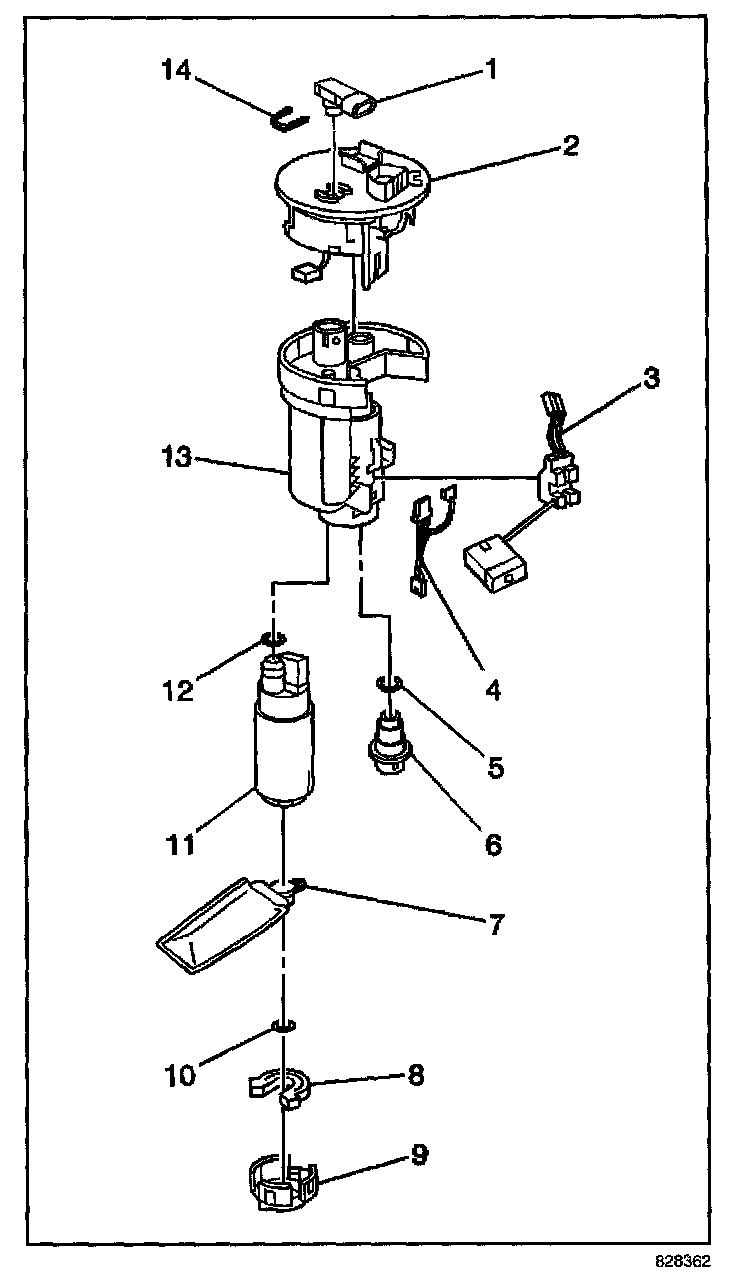 14
1
2
3
13
4
12
5
6
11
7
10
8
9
828362