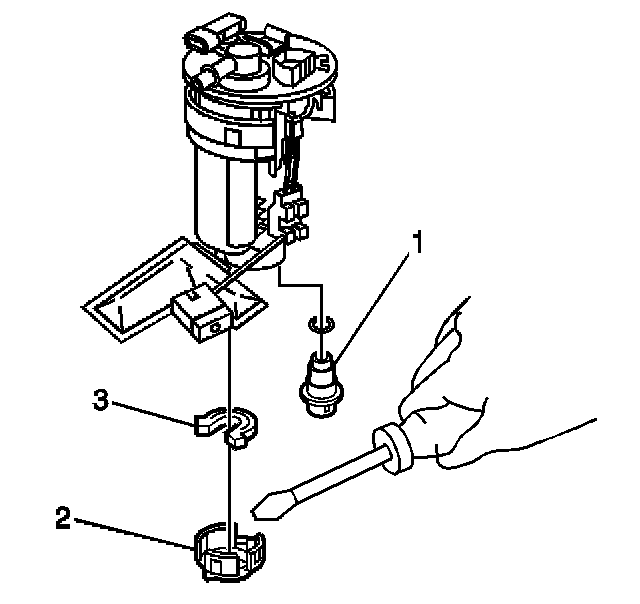 1
3
2