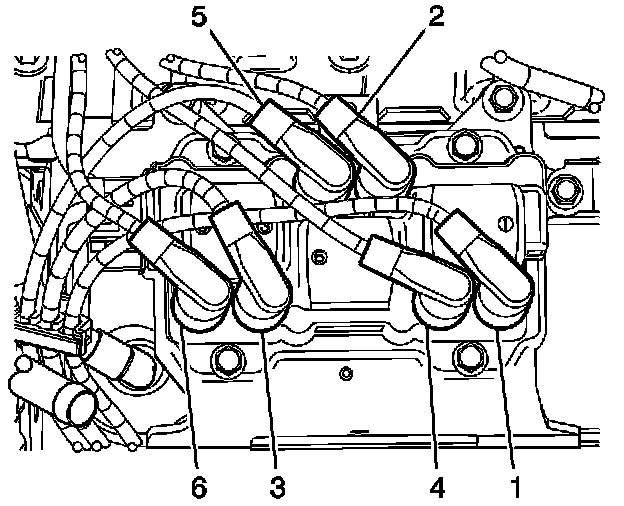 5
2
1
6
6
3
4
1