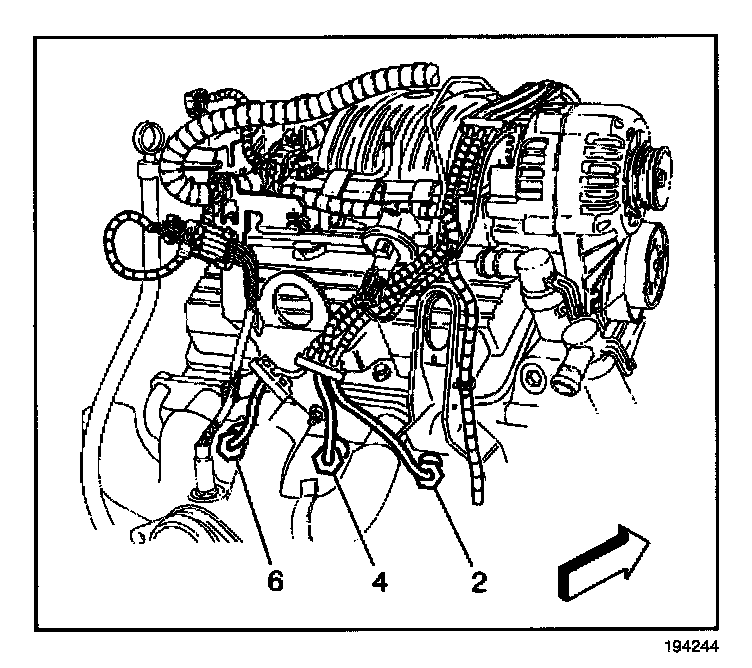 6
4
2
194244