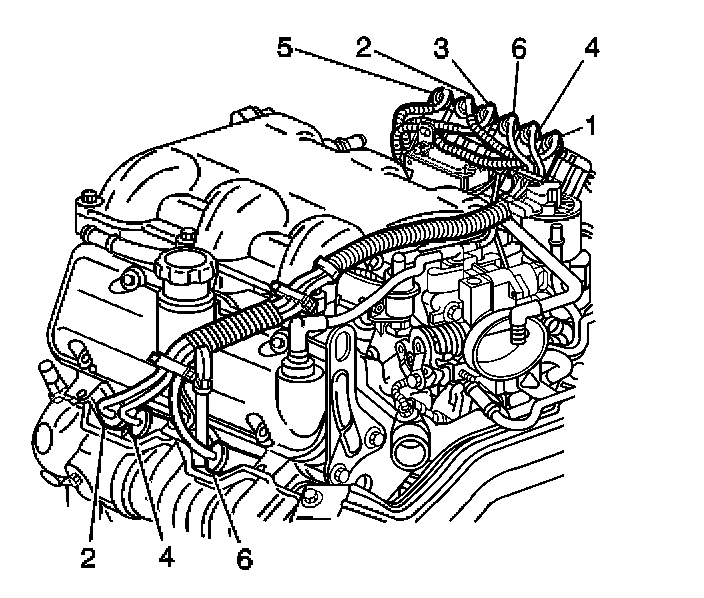 5
2
3
6
4
1
2
4
6