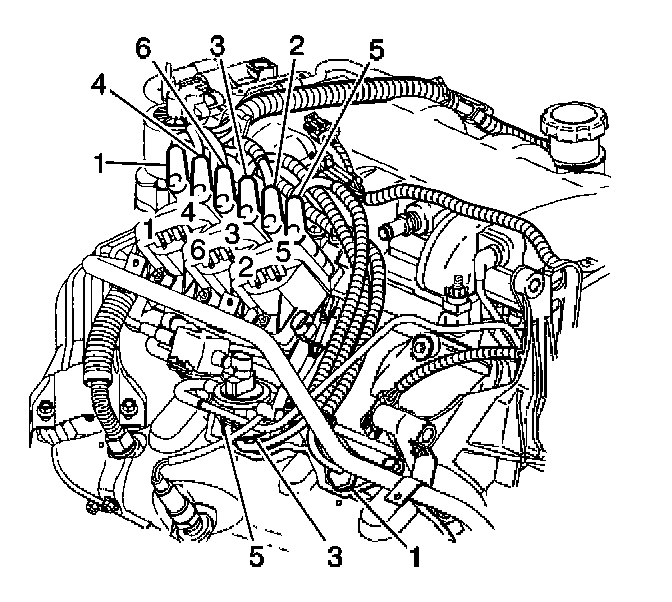 6 3 2 5
4
1
4
1 3
6 5
2
5 3 1