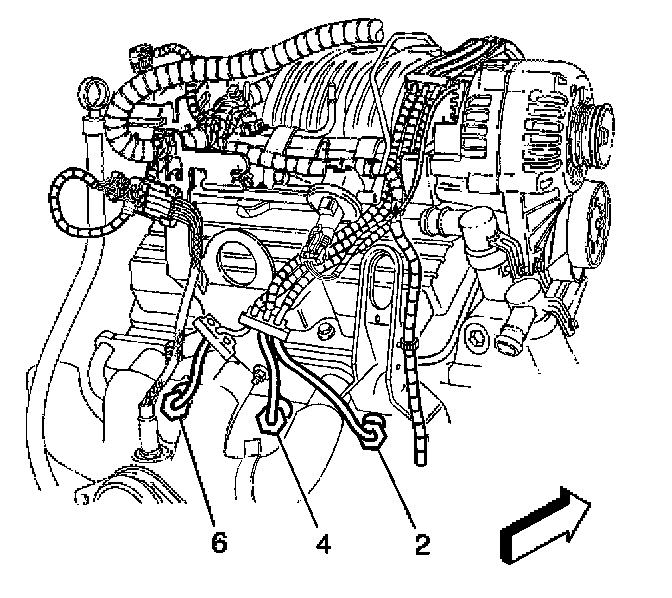 6 4 2