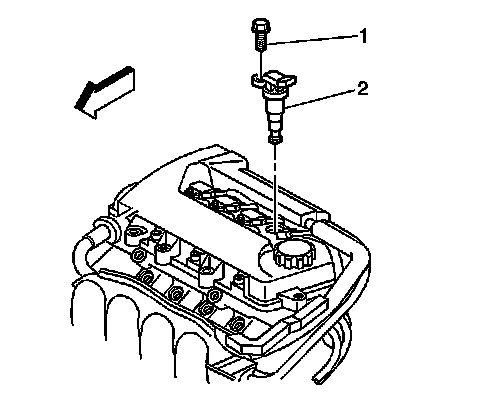 1
2