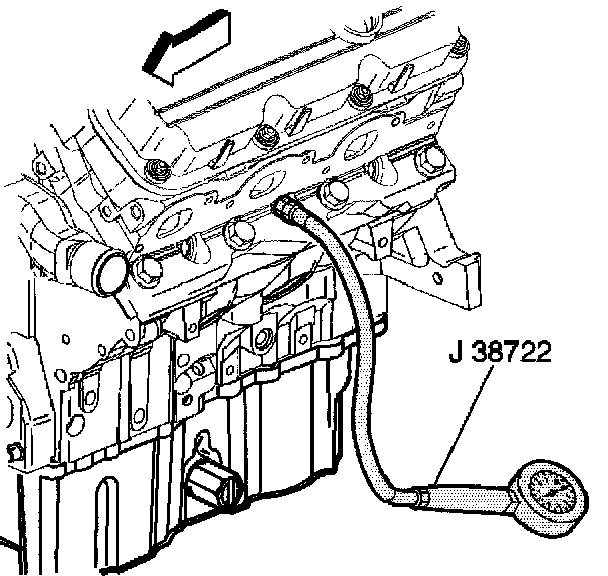 J 38722