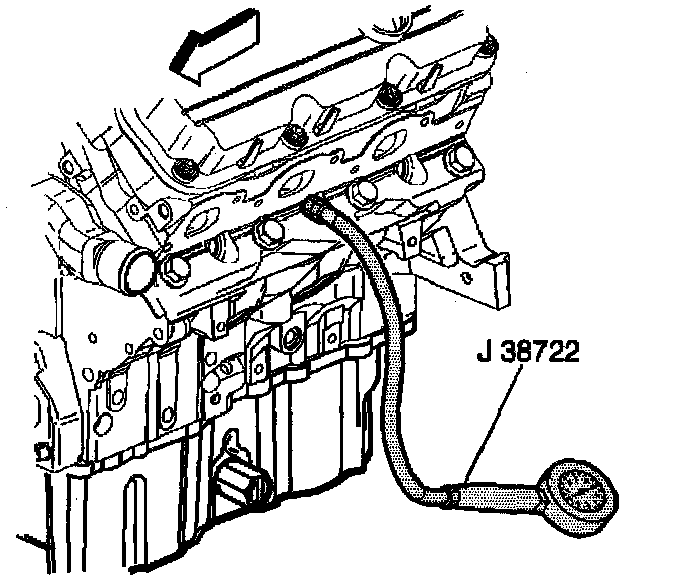 J 38722