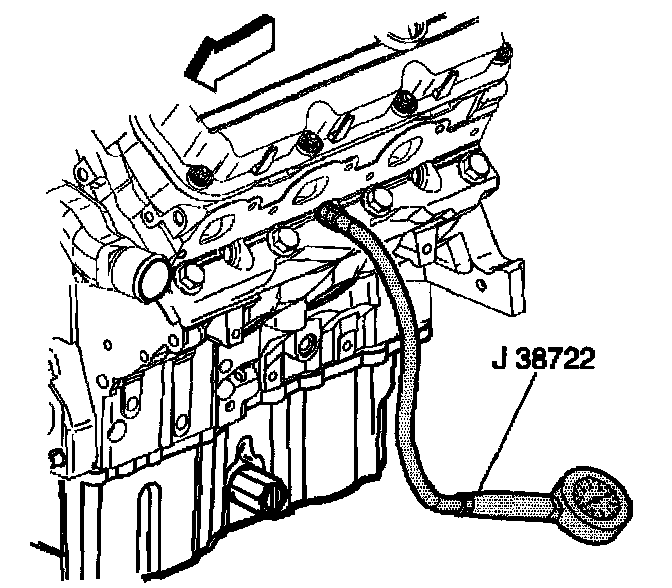 J 38722