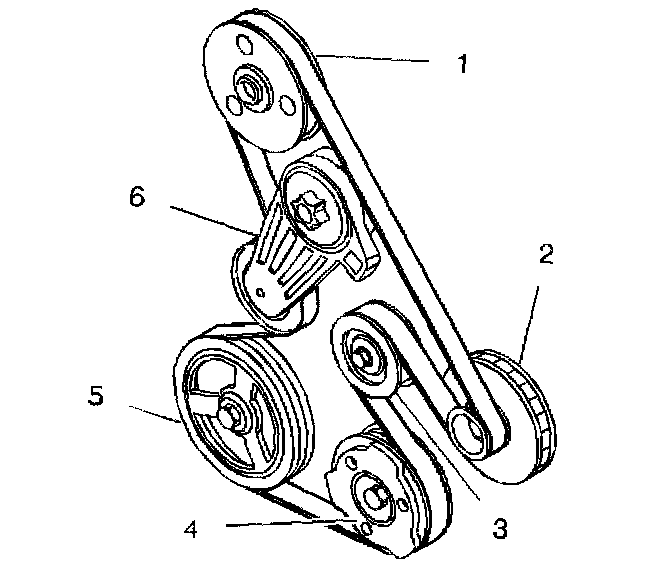 1
6
2
5
4
3