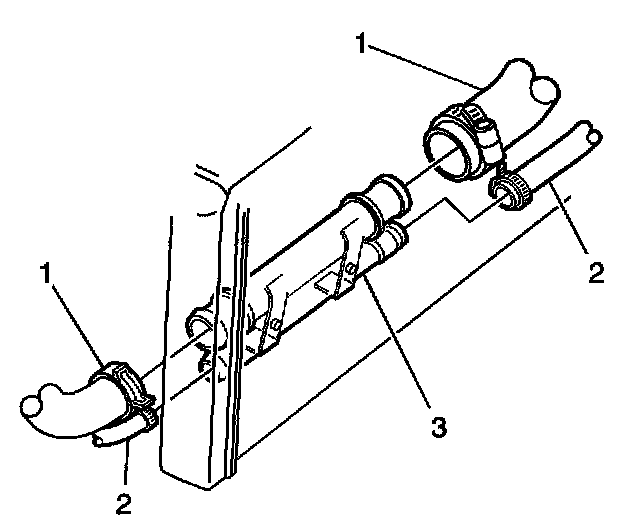 1
2
1
3
2