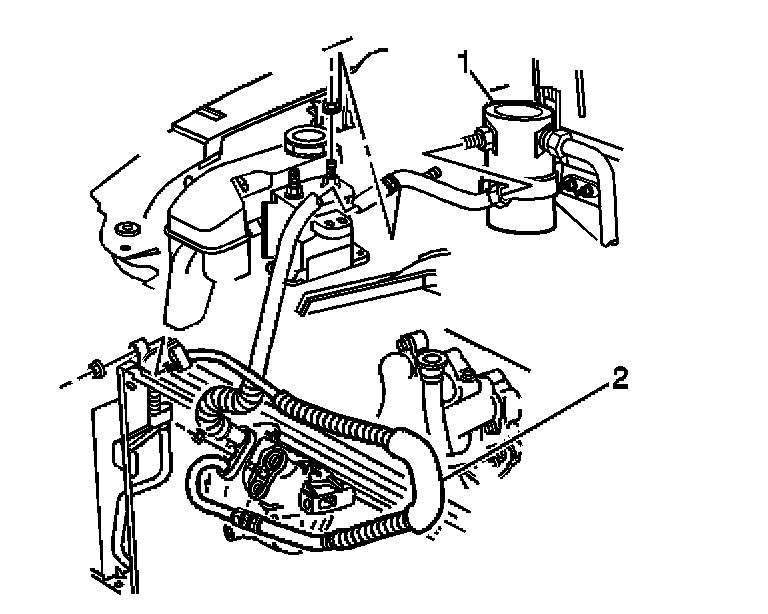 1
2