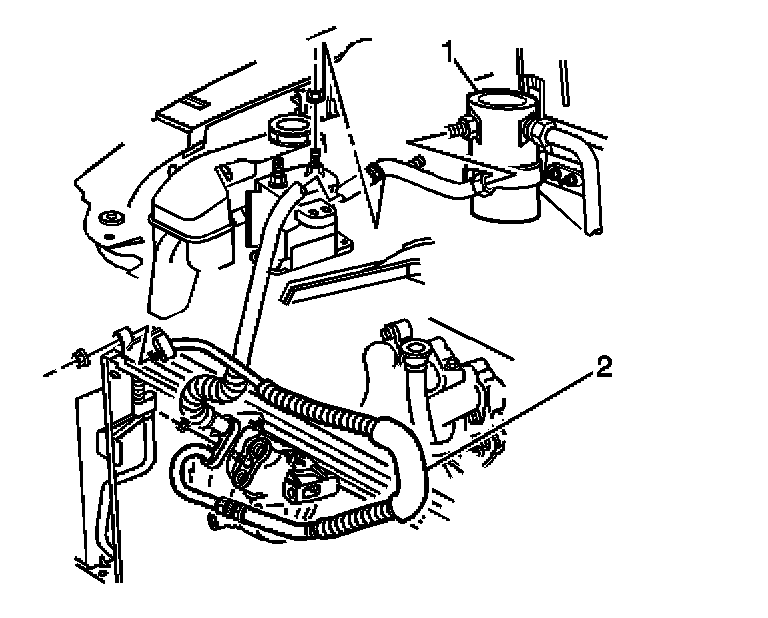 1

2