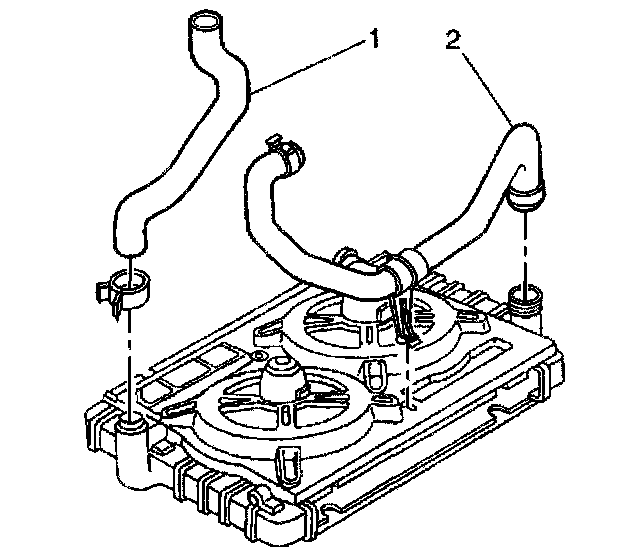 1
2