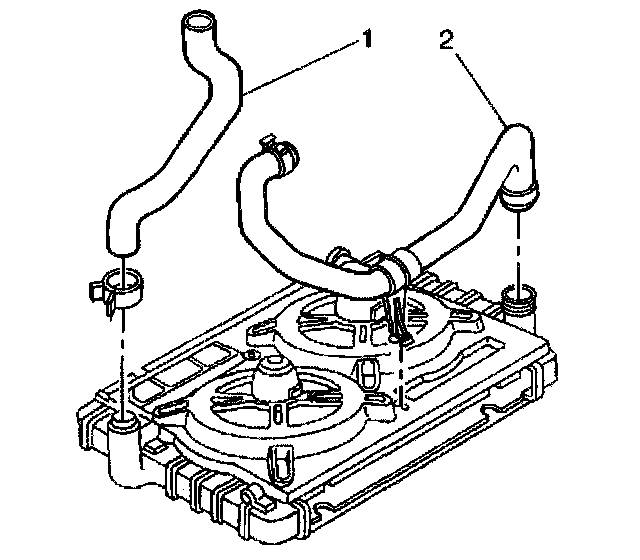 1
2