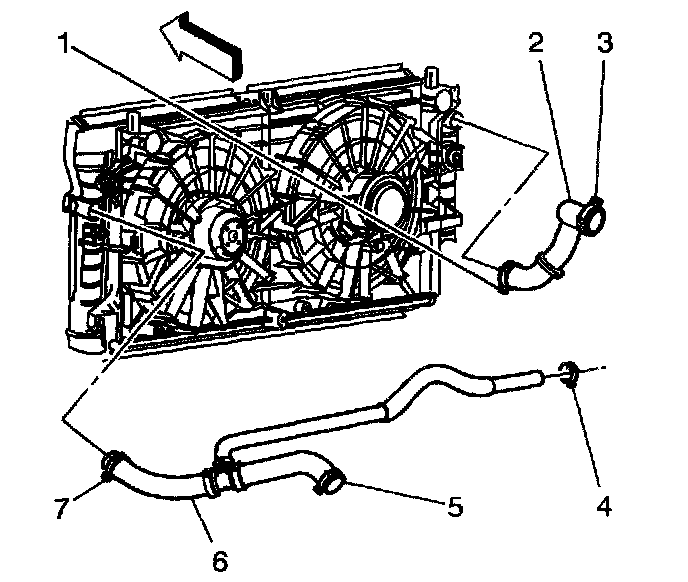 1
2
3
4
5
6
7