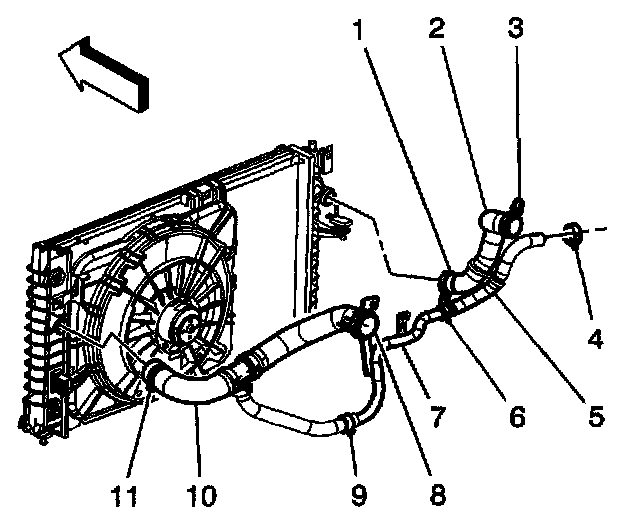 1
2
3
4
5
6
7
8
9
10
11