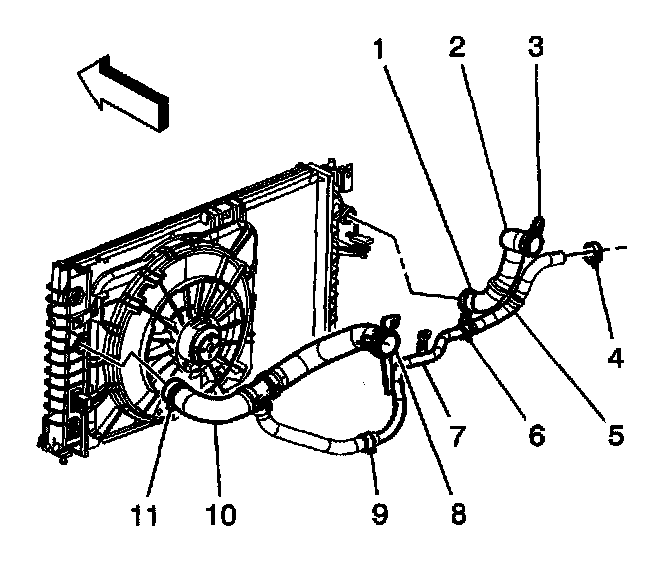 1
2
3
4
5
6
7
8
9
10
11