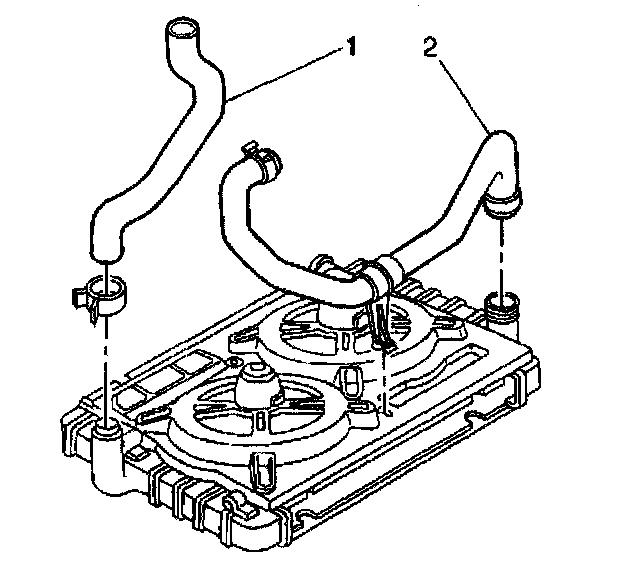 1
2