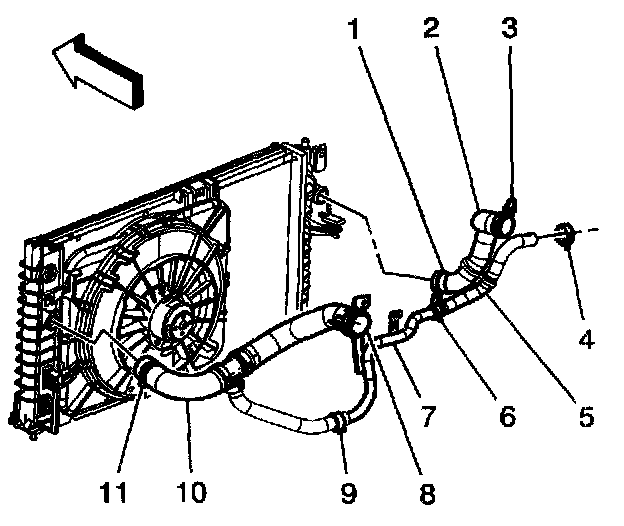 1
2
3
4
5
6
7
8
9
10
11