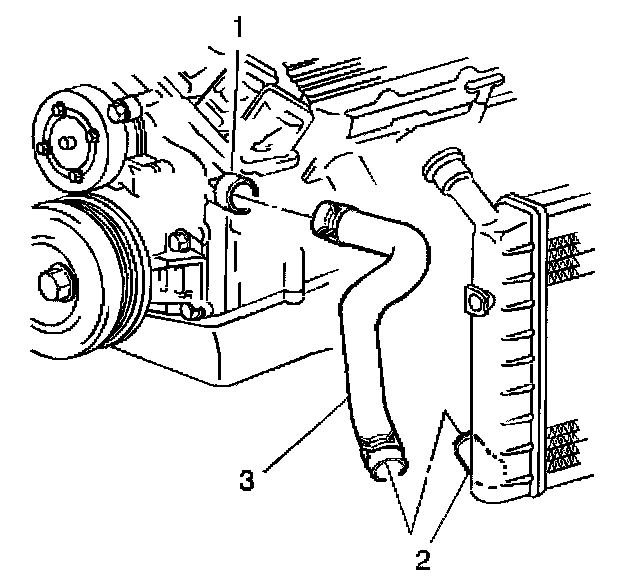 1
3
2