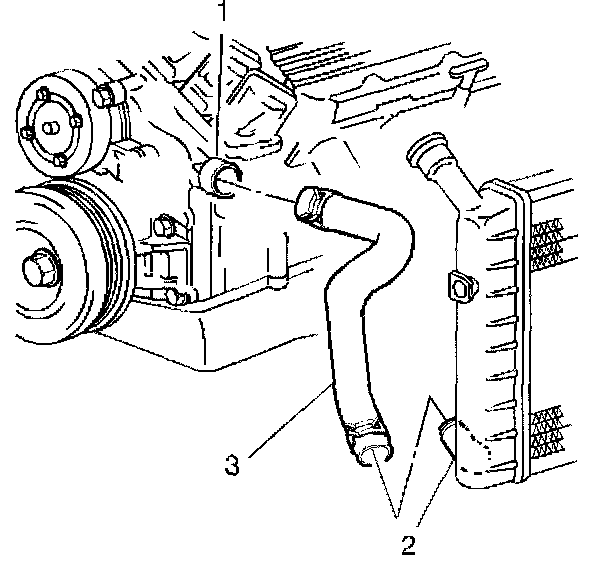 1
3
2