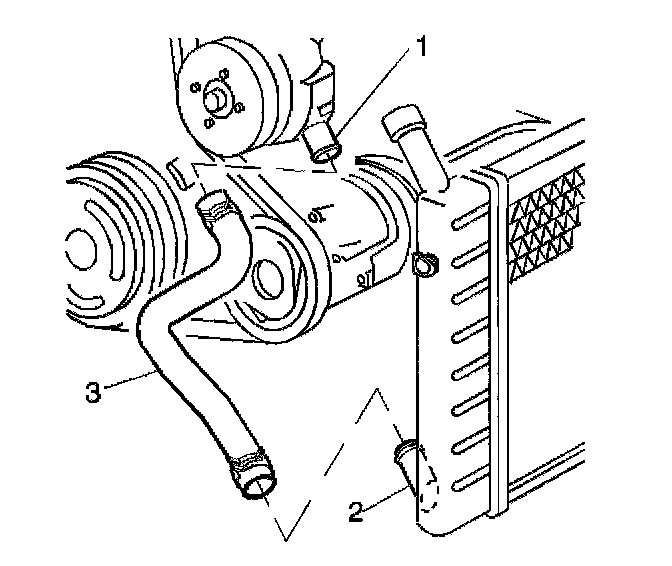 1
3
2