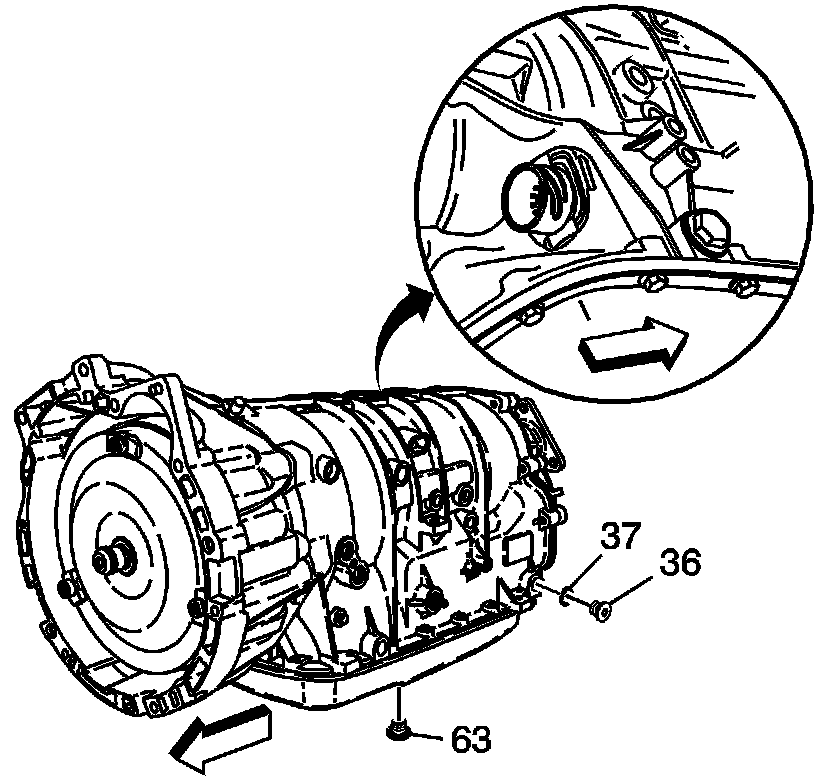 37
36
63