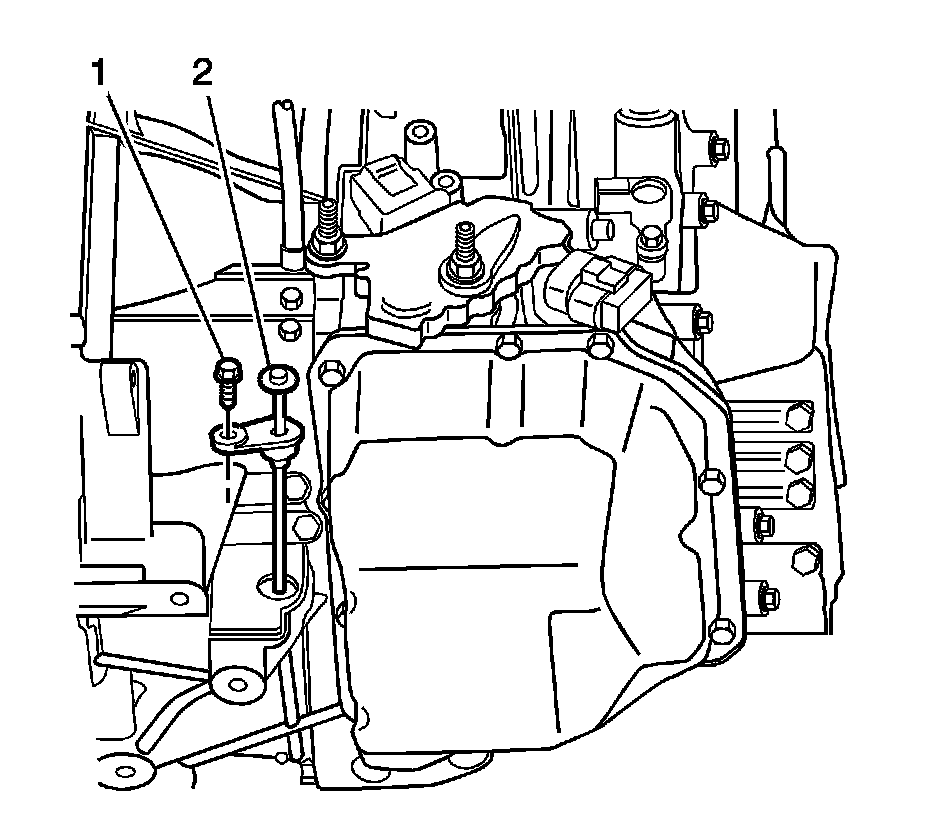 1
2