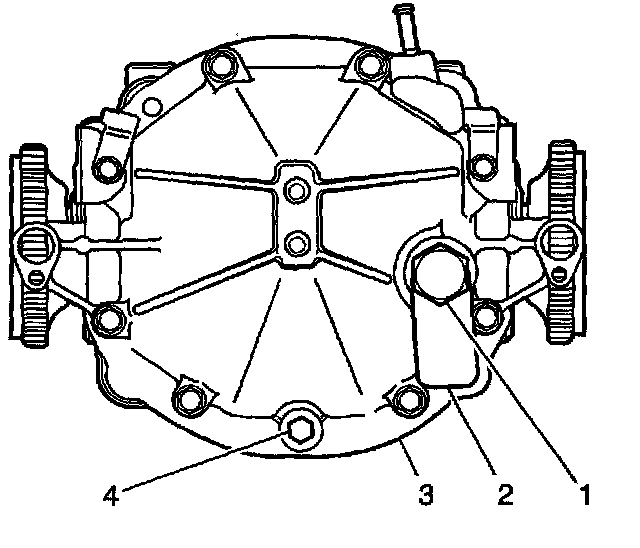 4 3 2 1