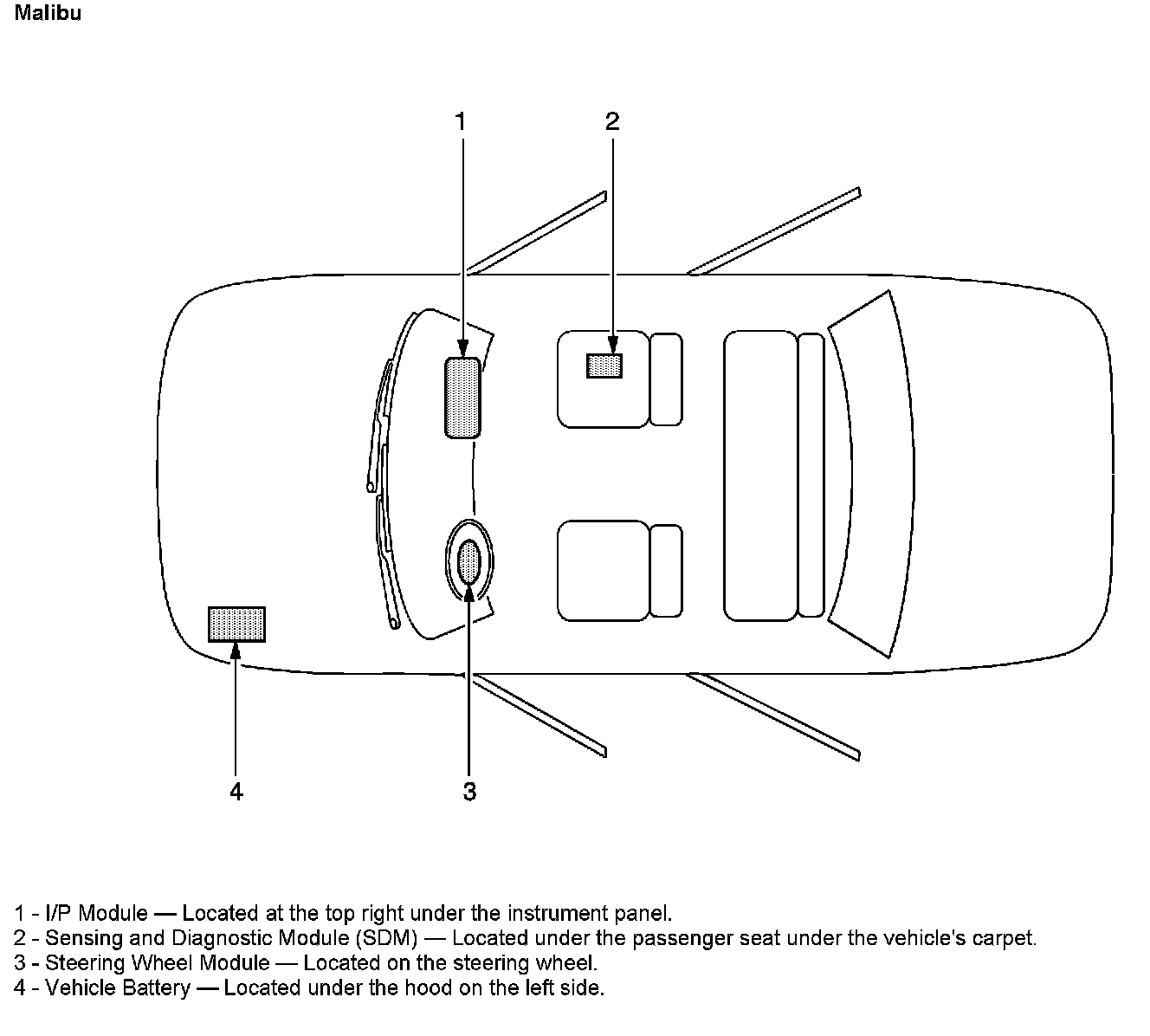 Malibu

1

2

4

3

1 - I/P Module — Located at the top right under the instrument panel.
2 - Sensing and Diagnostic Module (SDM) — Located under the passenger seat under the vehicle's carpet.
3 - Steering Wheel Module — Located on the steering wheel.
4 - Vehicle Battery — Located under the hood on the left side.