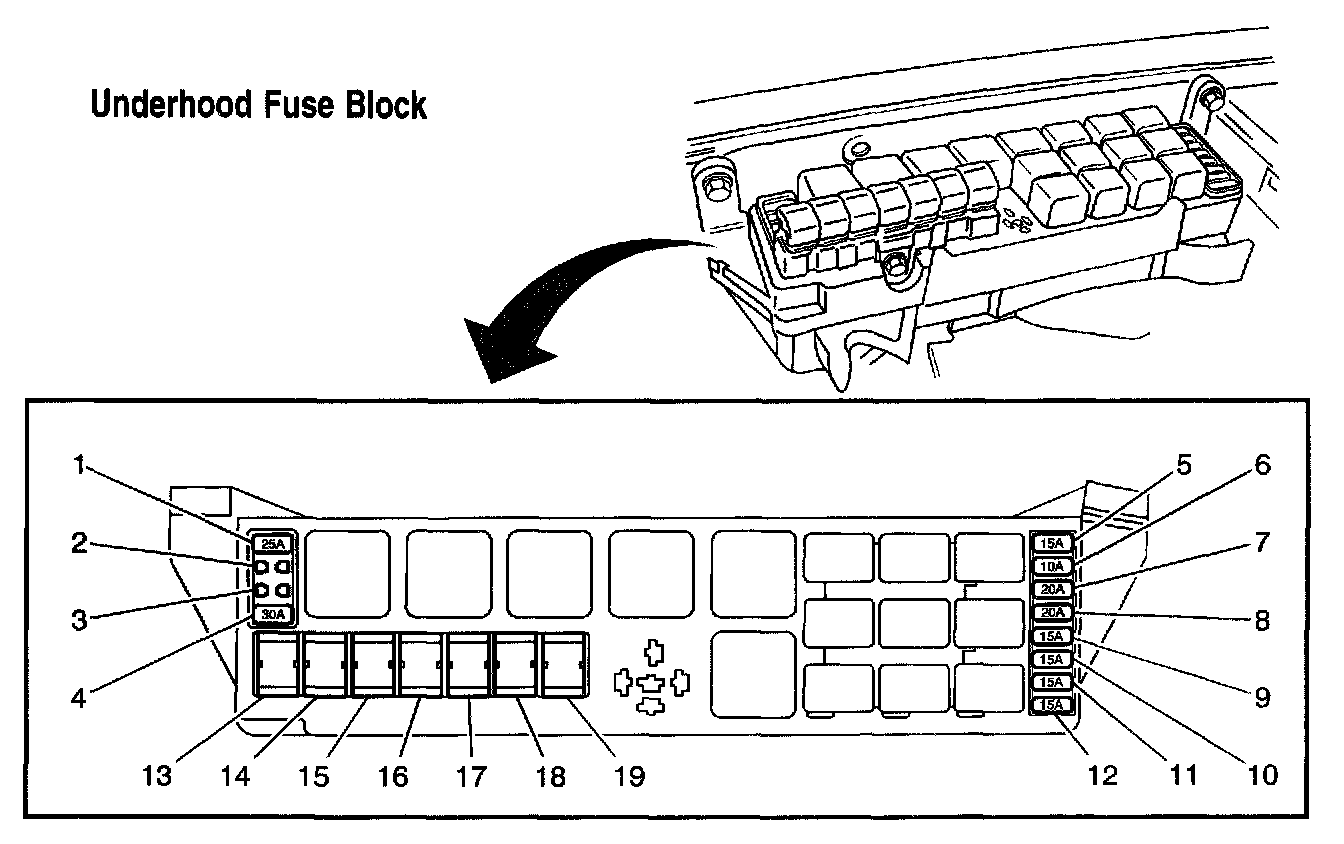 Underhood Fuse Block

1
2
3
4
25A
30A

5
6
7
8
9
10
11
12
15A
10A
20A
20A
15A
15A
15A
15A

13 14 15 16 17 18 19