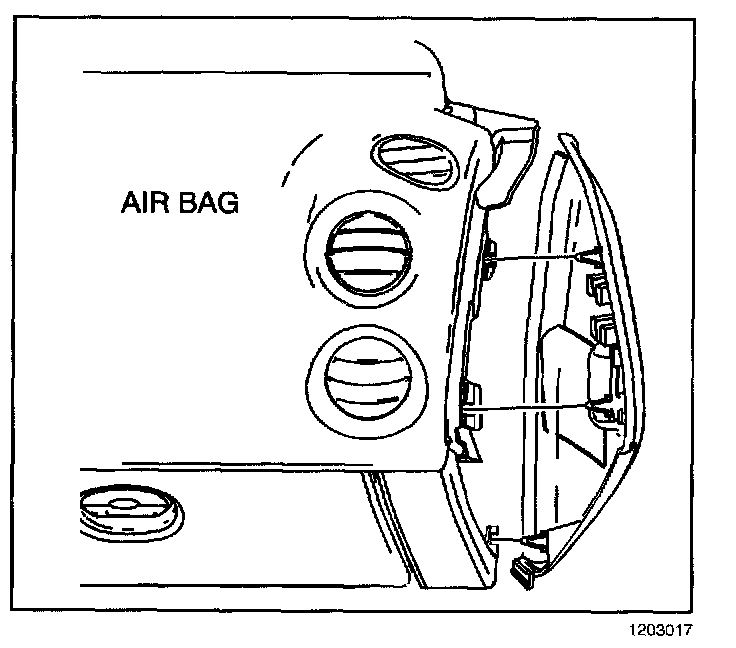 AIR BAG

1203017