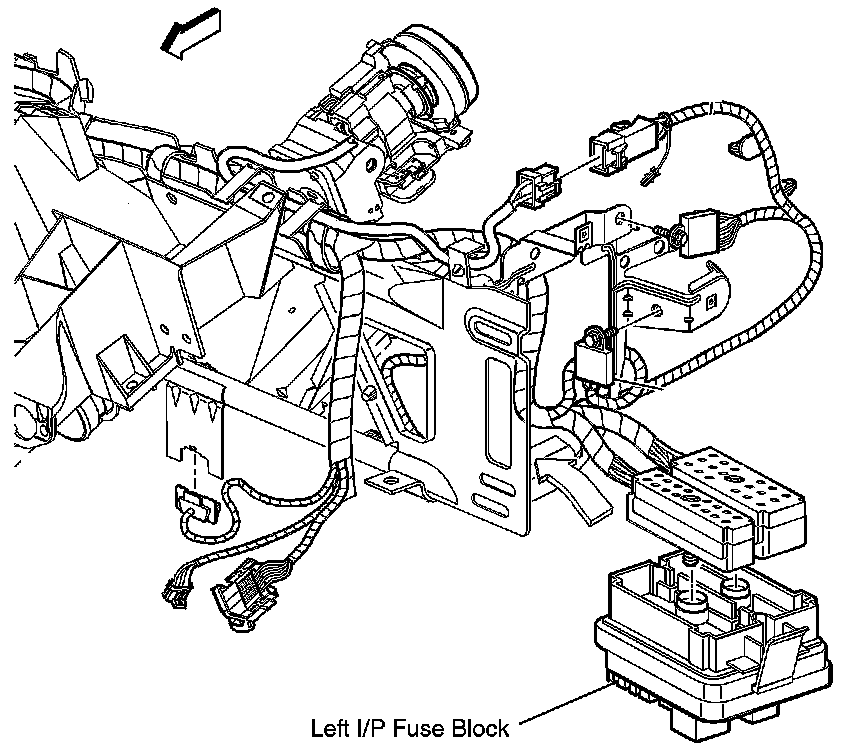 Left I/P Fuse Block