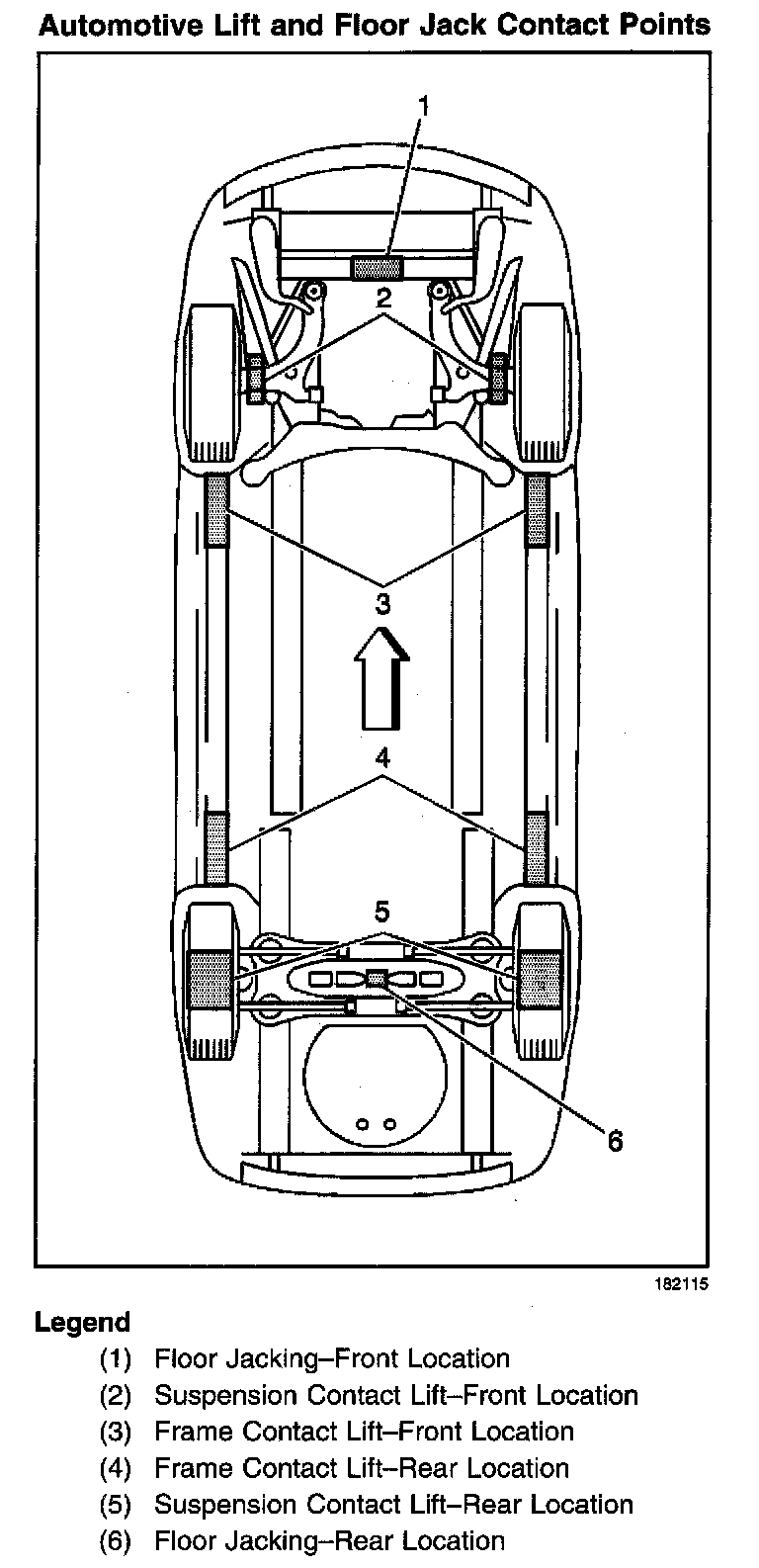 Automotive Lift and Floor Jack Contact Points

1

2

3

4

5

6

182115

Legend

(1) Floor Jacking–Front Location
(2) Suspension Contact Lift–Front Location
(3) Frame Contact Lift–Front Location
(4) Frame Contact Lift–Rear Location
(5) Suspension Contact Lift–Rear Location
(6) Floor Jacking–Rear Location