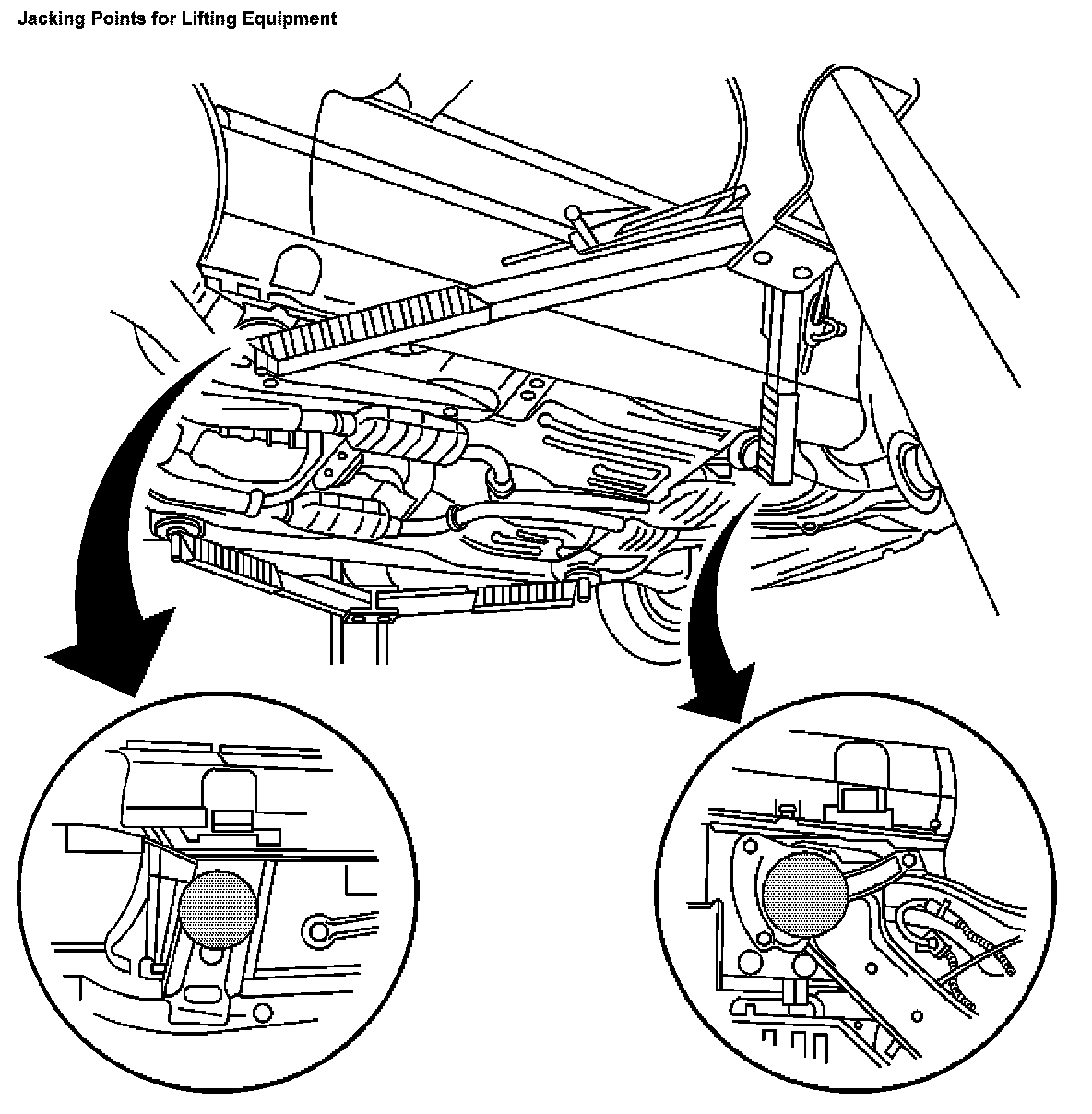 Jacking Points for Lifting Equipment