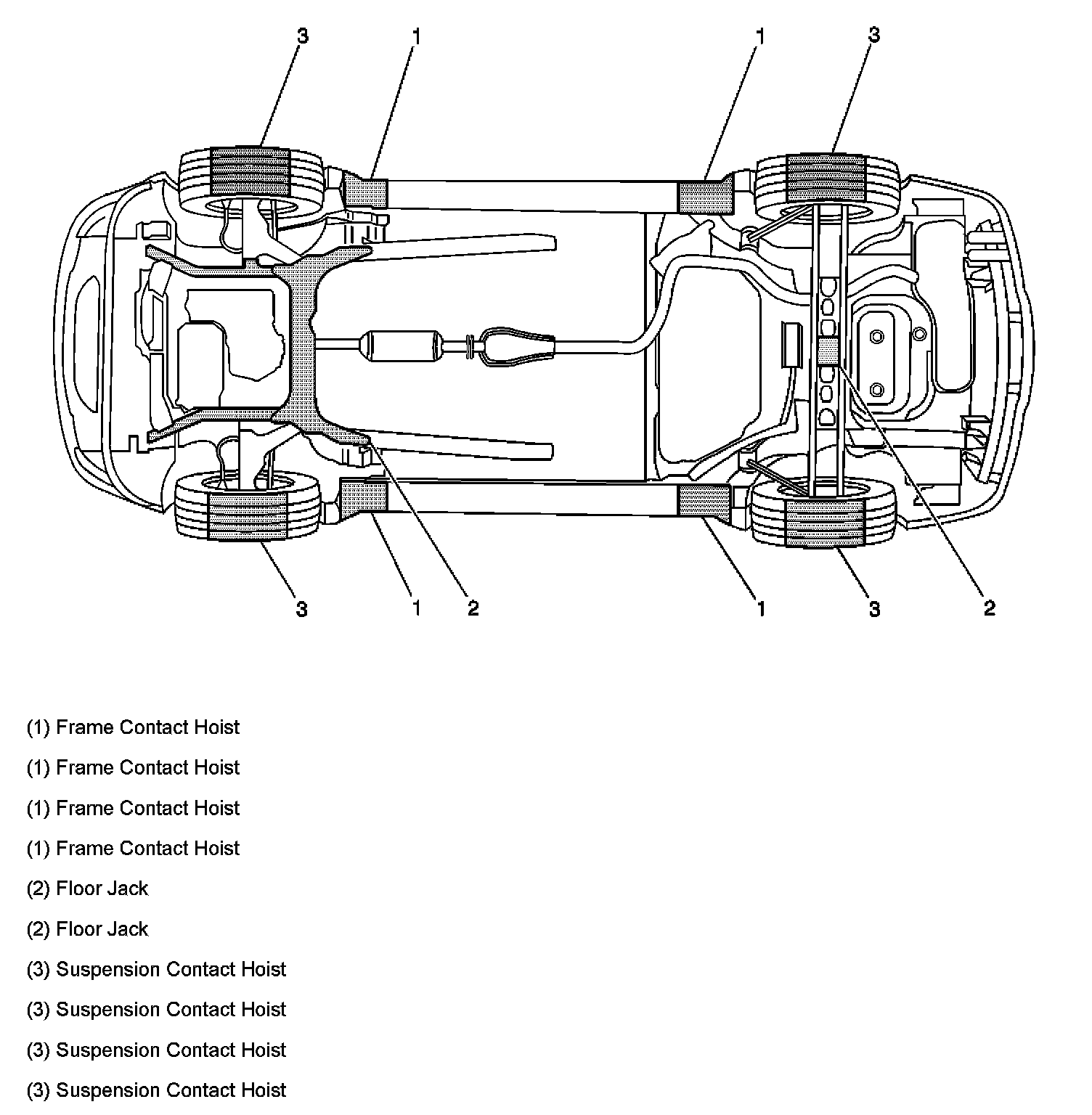 3 1 1 3

3 1 2 1 3 2

(1) Frame Contact Hoist

(1) Frame Contact Hoist

(1) Frame Contact Hoist

(1) Frame Contact Hoist

(2) Floor Jack

(2) Floor Jack

(3) Suspension Contact Hoist

(3) Suspension Contact Hoist

(3) Suspension Contact Hoist

(3) Suspension Contact Hoist