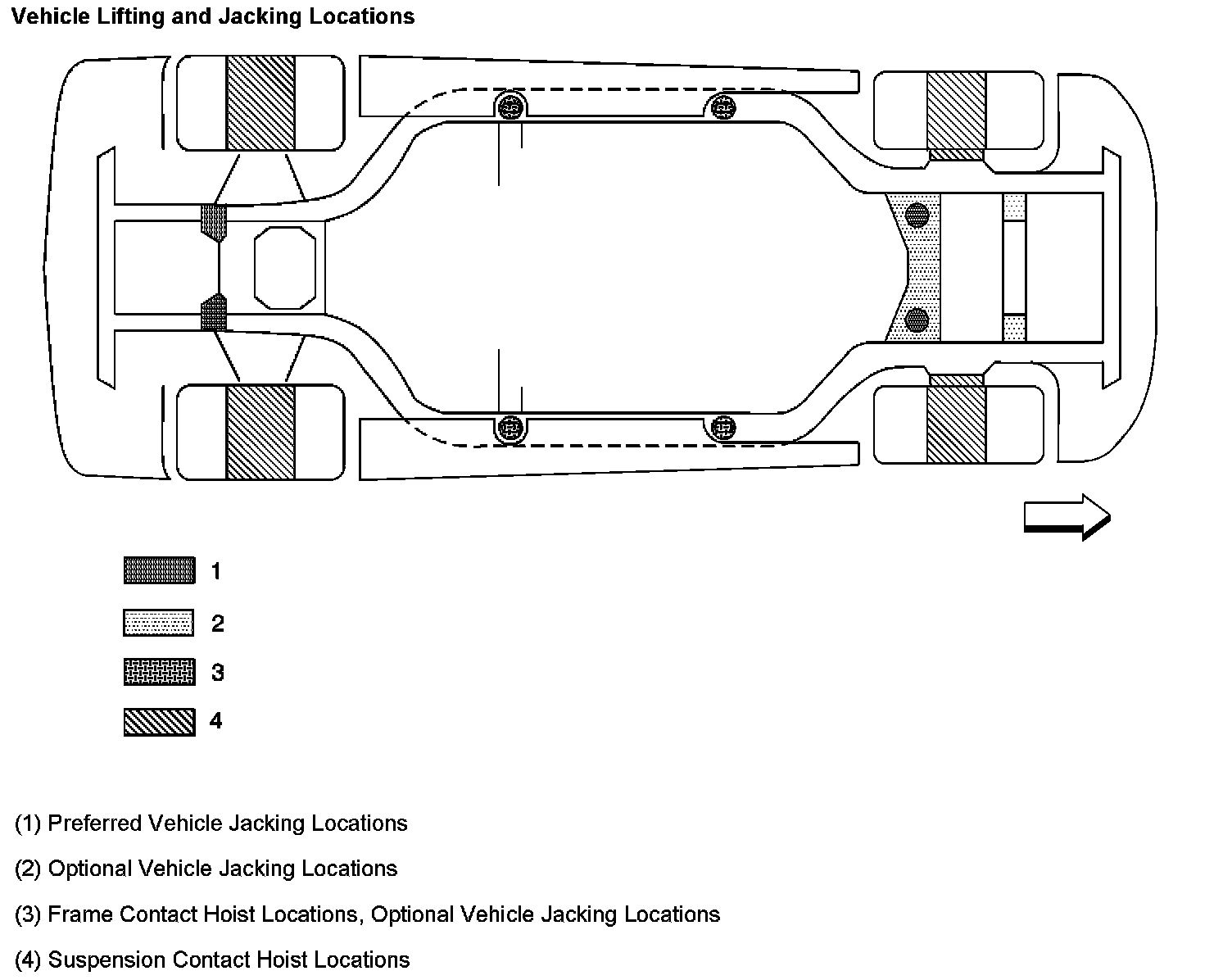 Vehicle Lifting and Jacking Locations

1

2

3

4

(1) Preferred Vehicle Jacking Locations

(2) Optional Vehicle Jacking Locations

(3) Frame Contact Hoist Locations, Optional Vehicle Jacking Locations

(4) Suspension Contact Hoist Locations