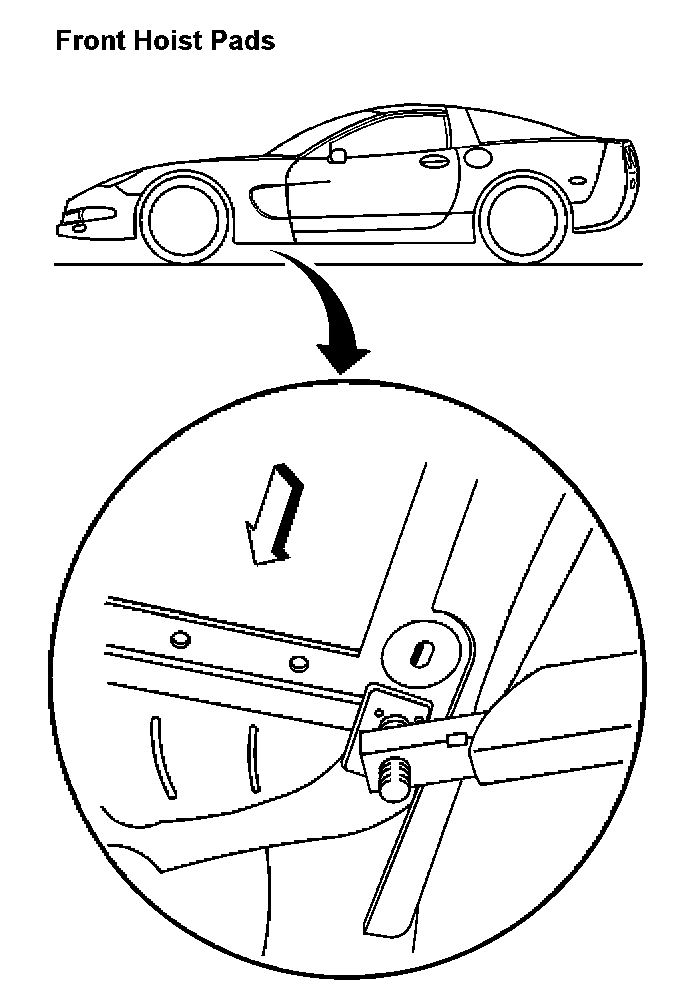 Front Hoist Pads