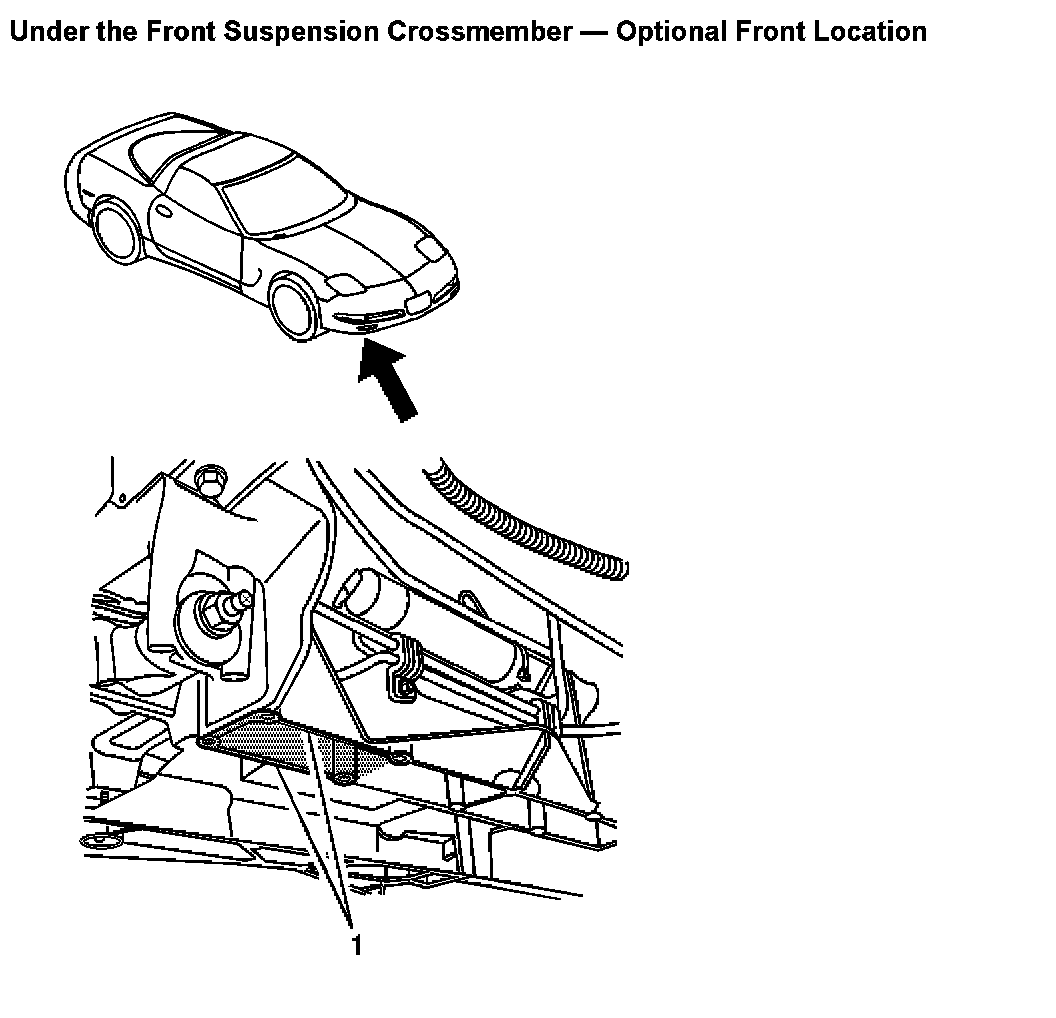 Under the Front Suspension Crossmember — Optional Front Location

1