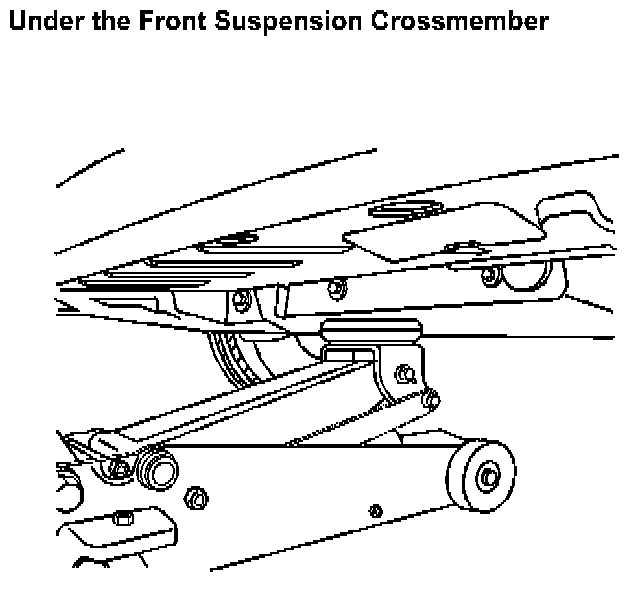 Under the Front Suspension Crossmember